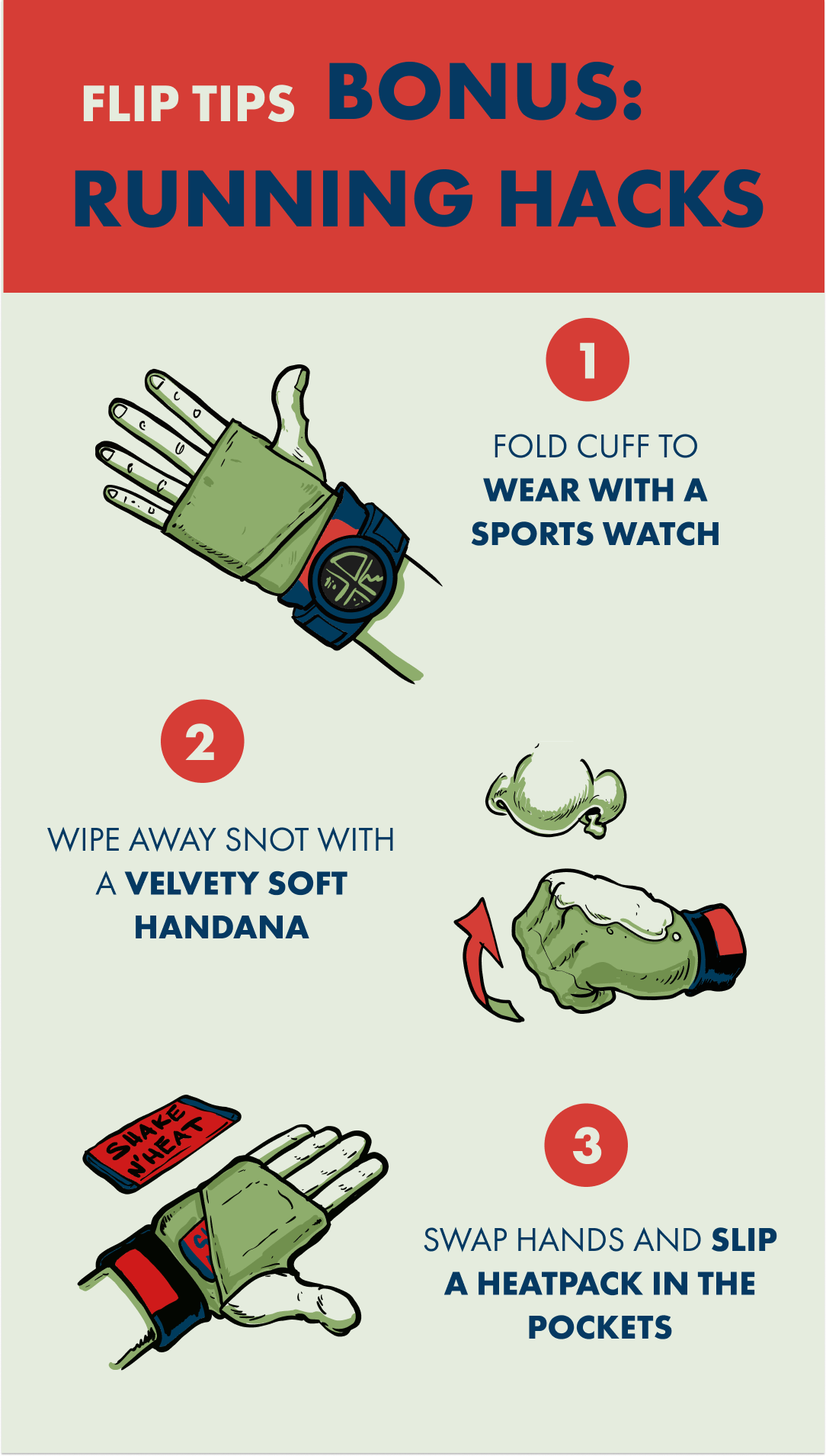 FLIP TIPS BONUS: RUNNING HACKS

1

FOLD CUFF TO WEAR WITH A SPORTS WATCH

2

WIPE AWAY SNOT WITH A VELVETY SOFT HANDANA

SHAKE N'HEAT

3

SWAP HANDS AND SLIP A HEATPACK IN THE POCKETS