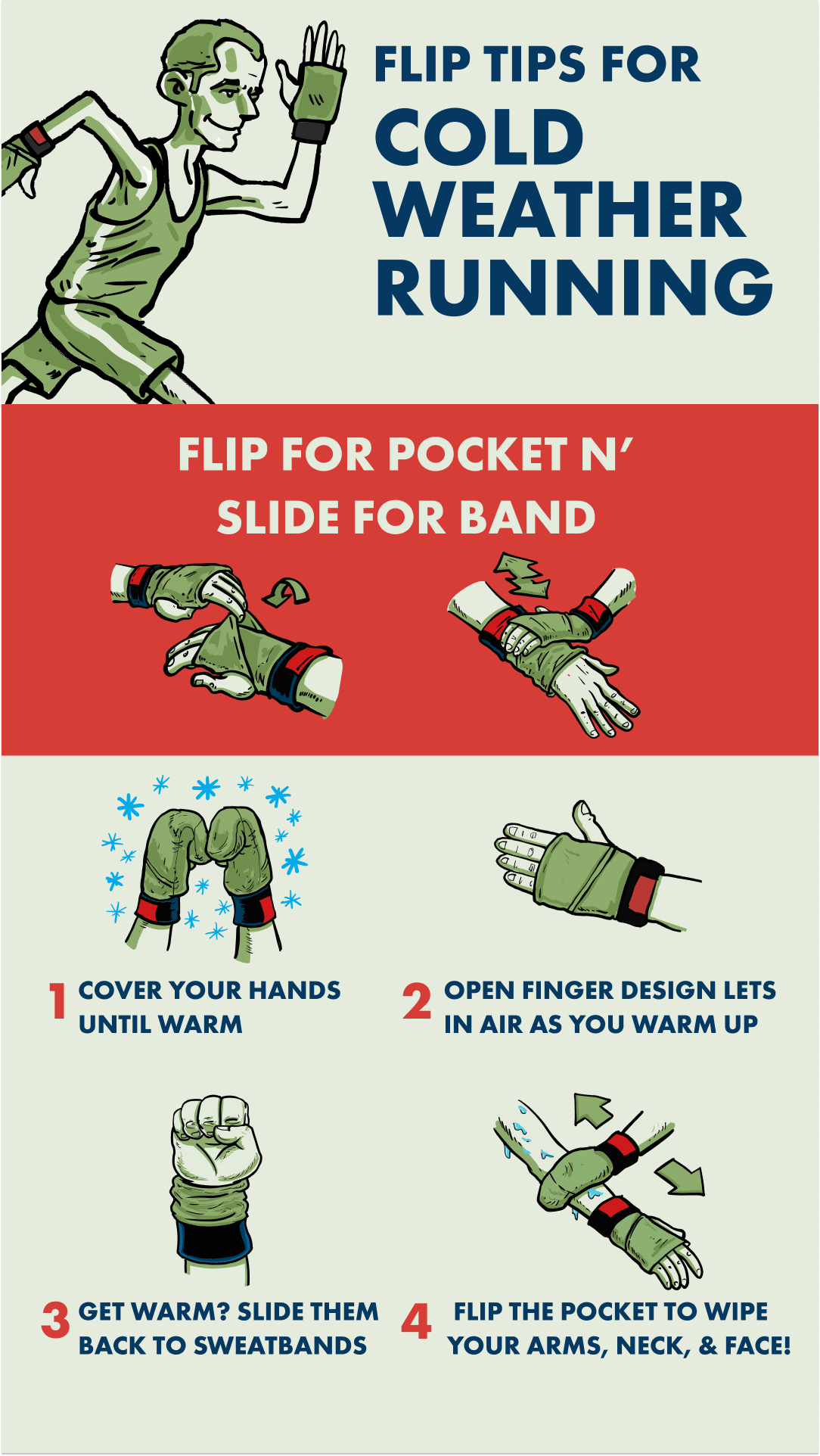 FLIP TIPS FOR
COLD WEATHER RUNNING

FLIP FOR POCKET N' SLIDE FOR BAND

1 COVER YOUR HANDS UNTIL WARM

2 OPEN FINGER DESIGN LETS IN AIR AS YOU WARM UP

3 GET WARM? SLIDE THEM BACK TO SWEATBANDS

4 FLIP THE POCKET TO WIPE YOUR ARMS, NECK, & FACE!